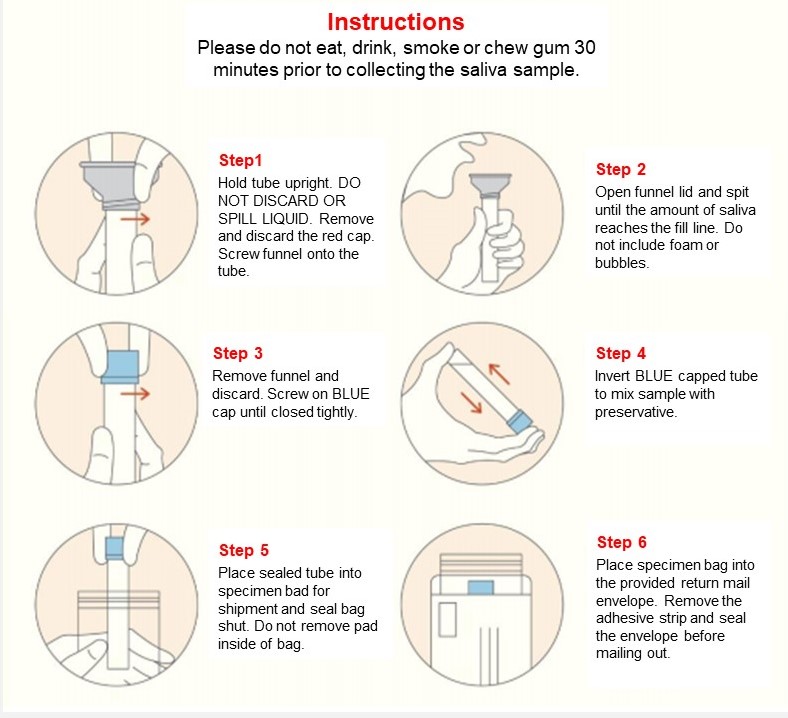 Instructions
Please do not eat, drink, smoke or chew gum 30 minutes prior to collecting the saliva sample.

Step1
Hold tube upright. DO NOT DISCARD OR SPILL LIQUID. Remove and discard the red cap. Screw funnel onto the tube.

Step 2
Open funnel lid and spit until the amount of saliva reaches the fill line. Do not include foam or bubbles.

Step 3
Remove funnel and discard. Screw on BLUE cap until closed tightly.

Step 4
Invert BLUE capped tube to mix sample with preservative.

Step 5
Place sealed tube into specimen bad for shipment and seal bag shut. Do not remove pad inside of bag.

Step 6
Place specimen bag into the provided return mail envelope. Remove the adhesive strip and seal the envelope before mailing out.